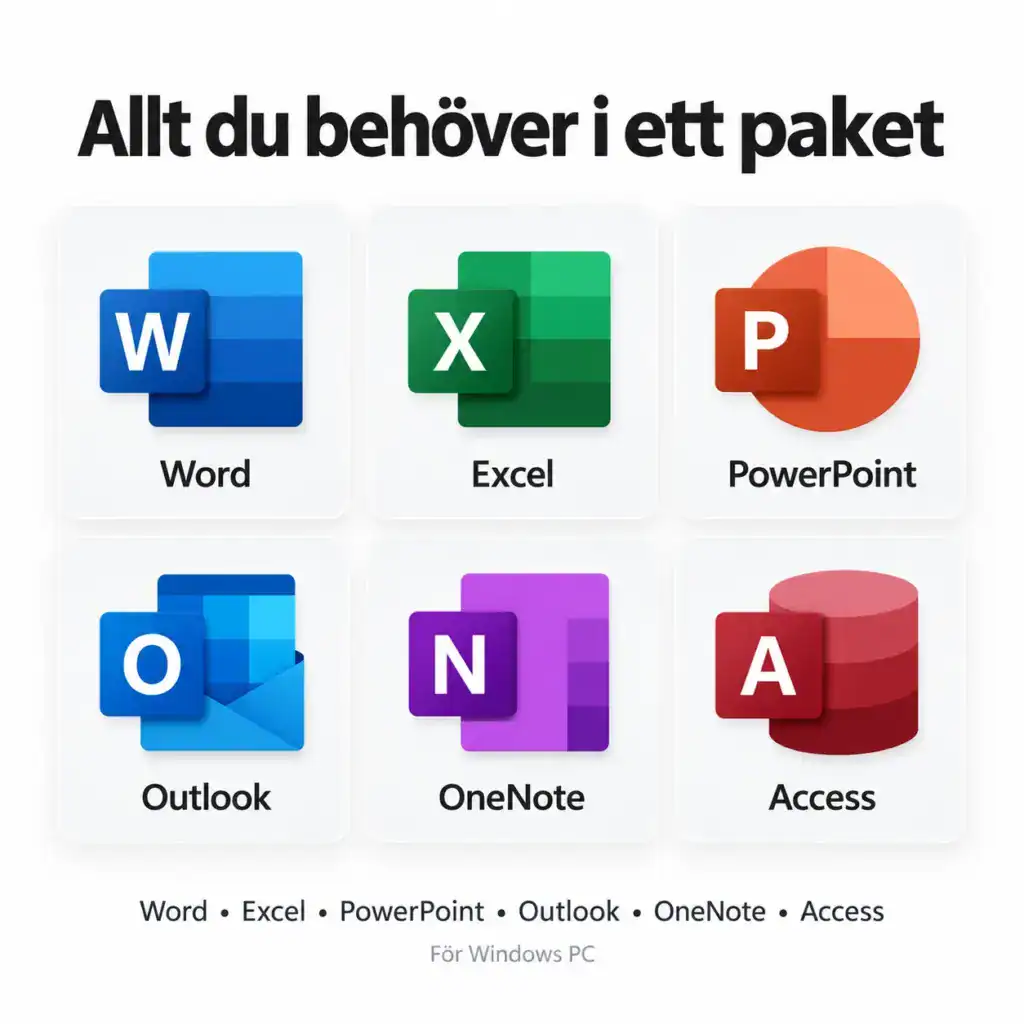 Allt du behöver i ett paket

W
Word

X
Excel

P
PowerPoint

O
Outlook

N
OneNote

A
Access

Word • Excel • PowerPoint • Outlook • OneNote • Access

För Windows PC